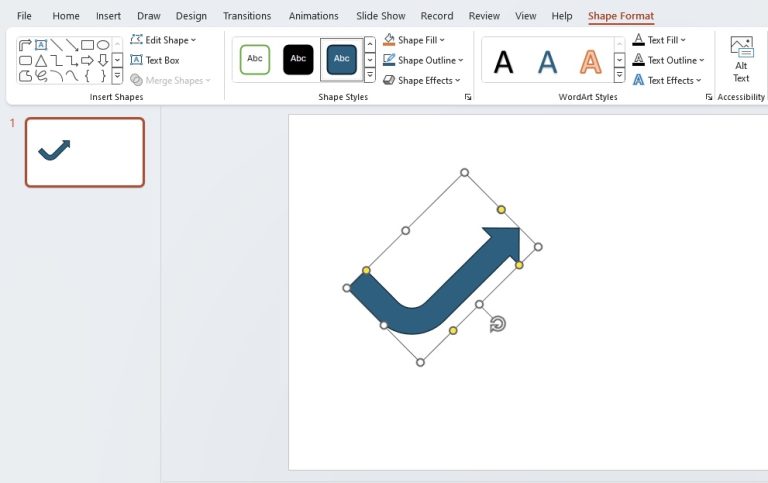 File Home Insert Draw Design Transitions Animations Slide Show Record Review View Help Shape Format

Edit Shape
Text Box
Merge Shapes
Insert Shapes

Abc Abc Abc
Shape Fill
Shape Outline
Shape Effects
Shape Styles

A A A
Text Fill
Text Outline
Text Effects
WordArt Styles

Alt Text
Accessibility

1